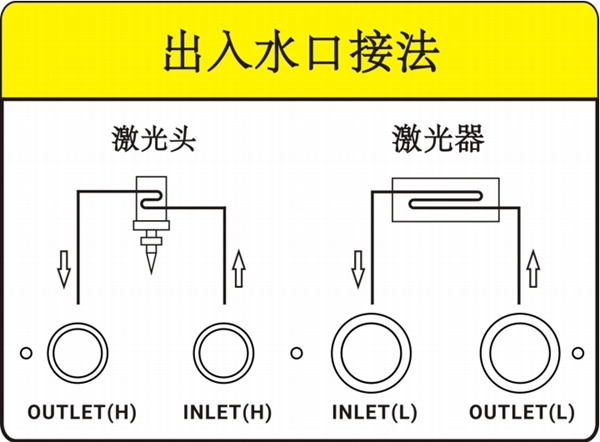 出入水口接法

激光头

激光器

OUTLET(H) INLET(H) INLET(L) OUTLET(L)